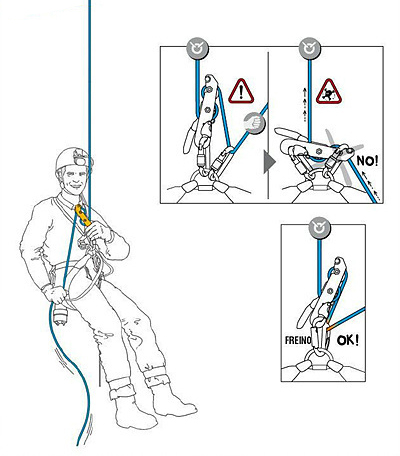 NO!

FREINO

OK!